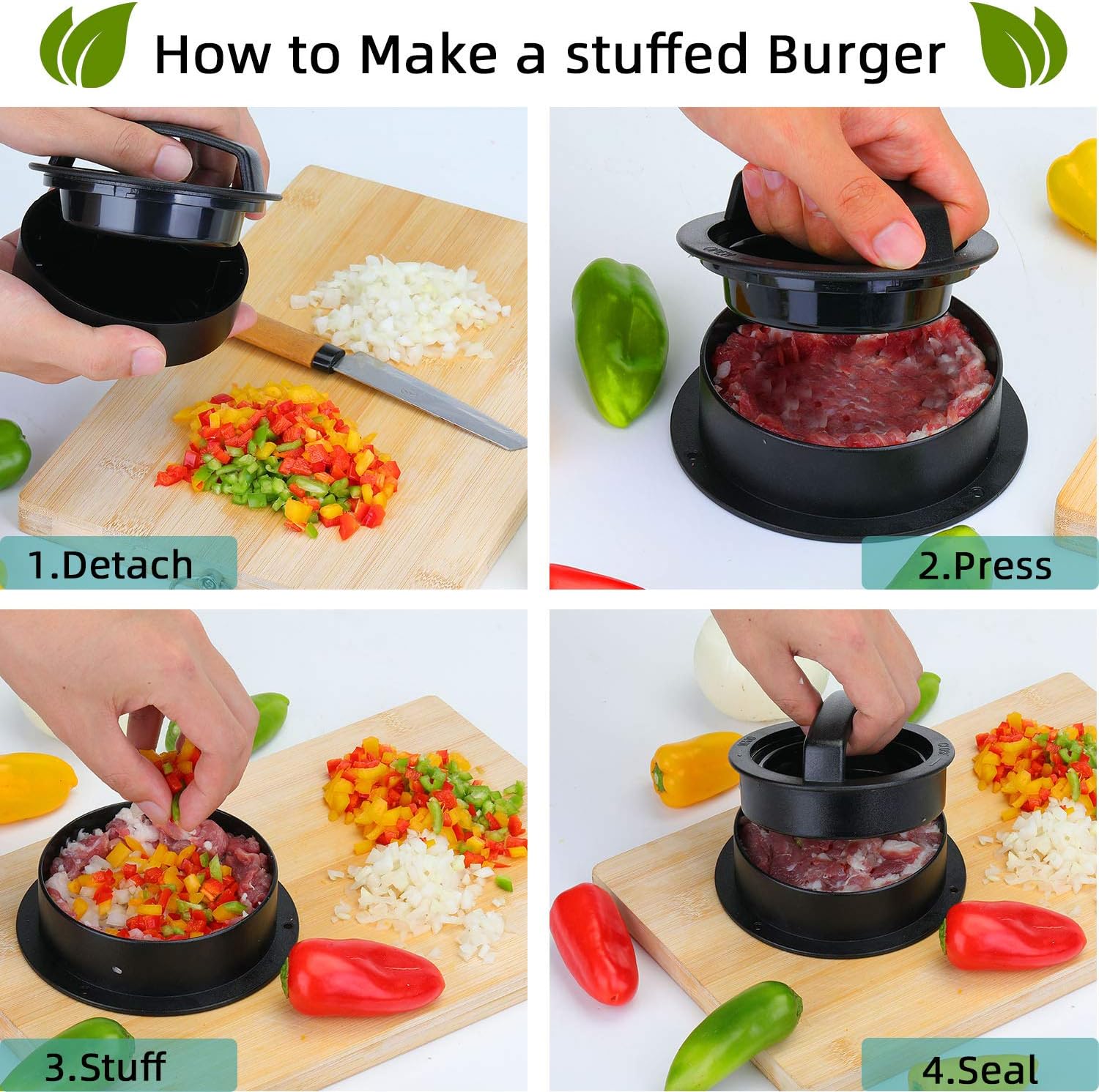 How to Make a stuffed Burger

1.Detach

2.Press

3.Stuff

4.Seal