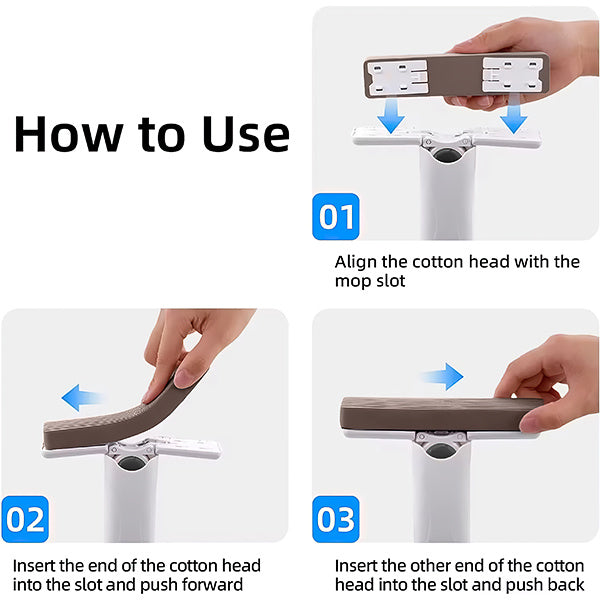 How to Use

01

Align the cotton head with the mop slot

02

Insert the end of the cotton head into the slot and push forward

03

Insert the other end of the cotton head into the slot and push back